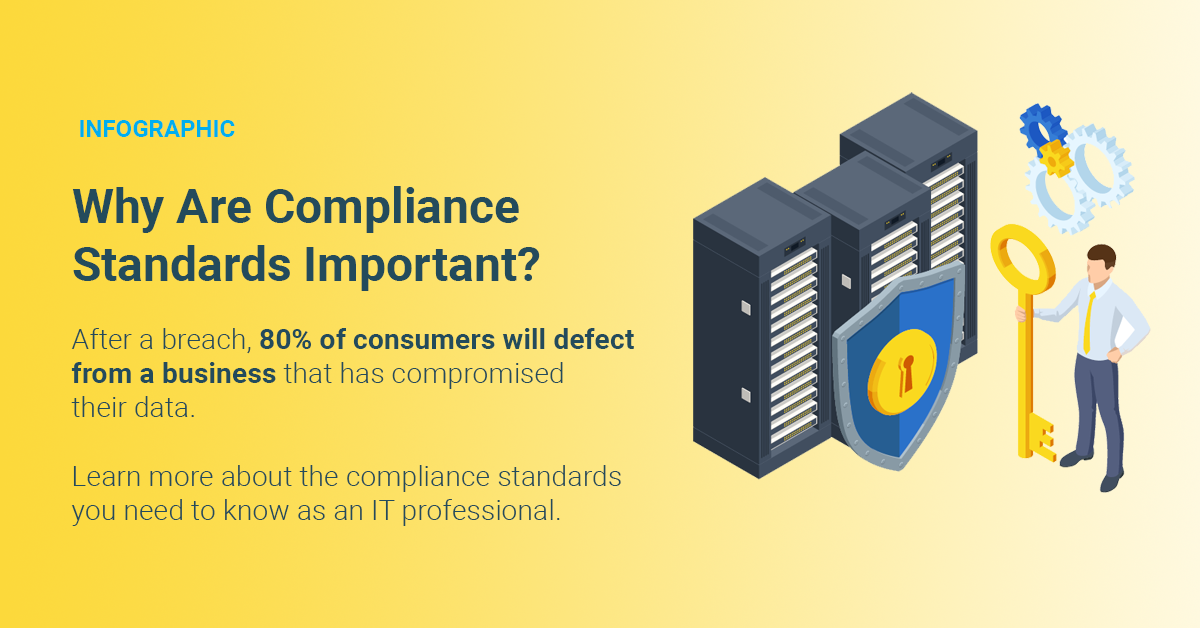 INFOGRAPHIC

Why Are Compliance Standards Important?

After a breach, 80% of consumers will defect from a business that has compromised their data.

Learn more about the compliance standards you need to know as an IT professional.